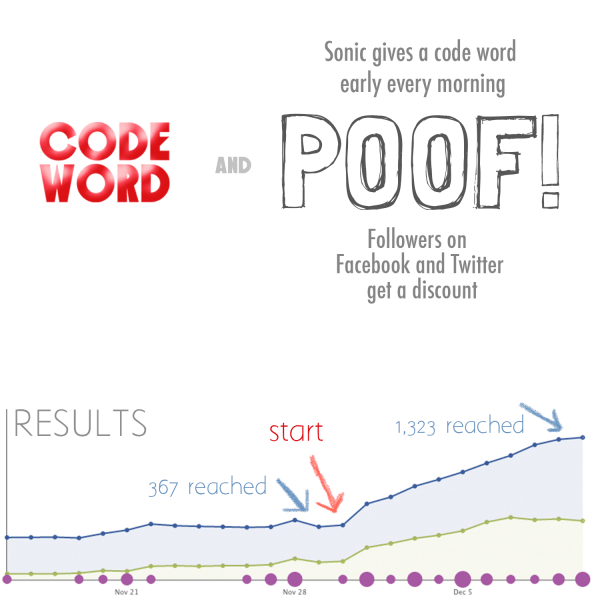 Sonic gives a code word early every morning

CODE WORD

AND

POOF!

Followers on Facebook and Twitter get a discount

RESULTS

start

367 reached

1,323 reached

Nov 21

Nov 28

Dec 5